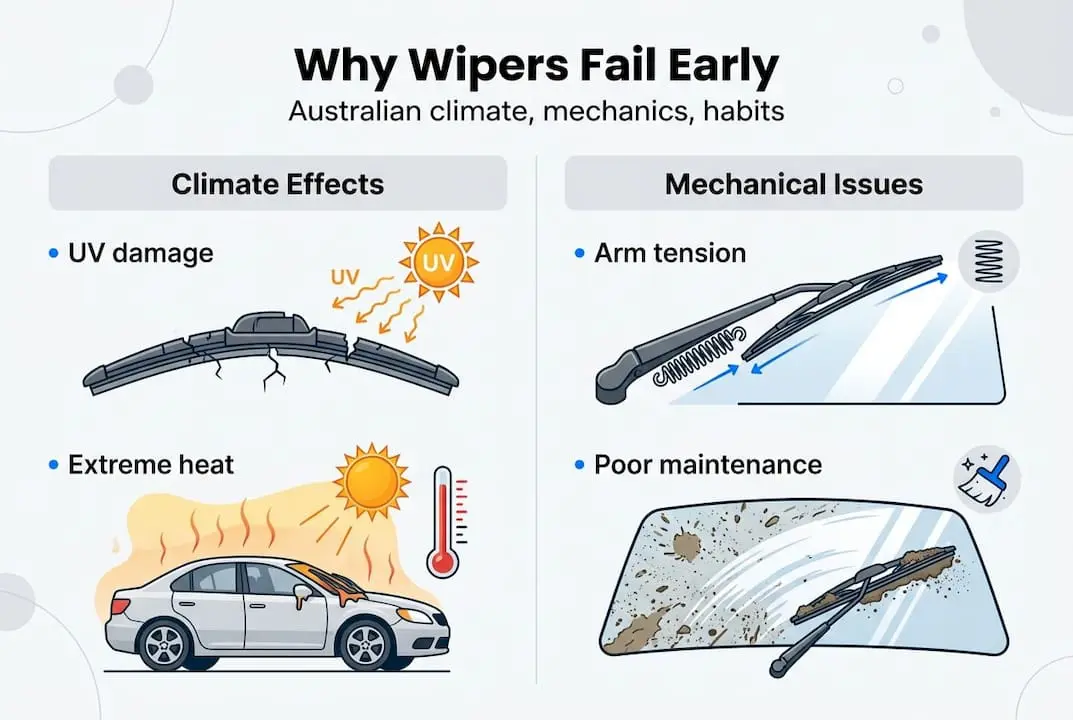 Why Wipers Fail Early

Australian climate, mechanics, habits

Climate Effects

• UV damage

UV

UV

• Extreme heat

Mechanical Issues

• Arm tension

• Poor maintenance